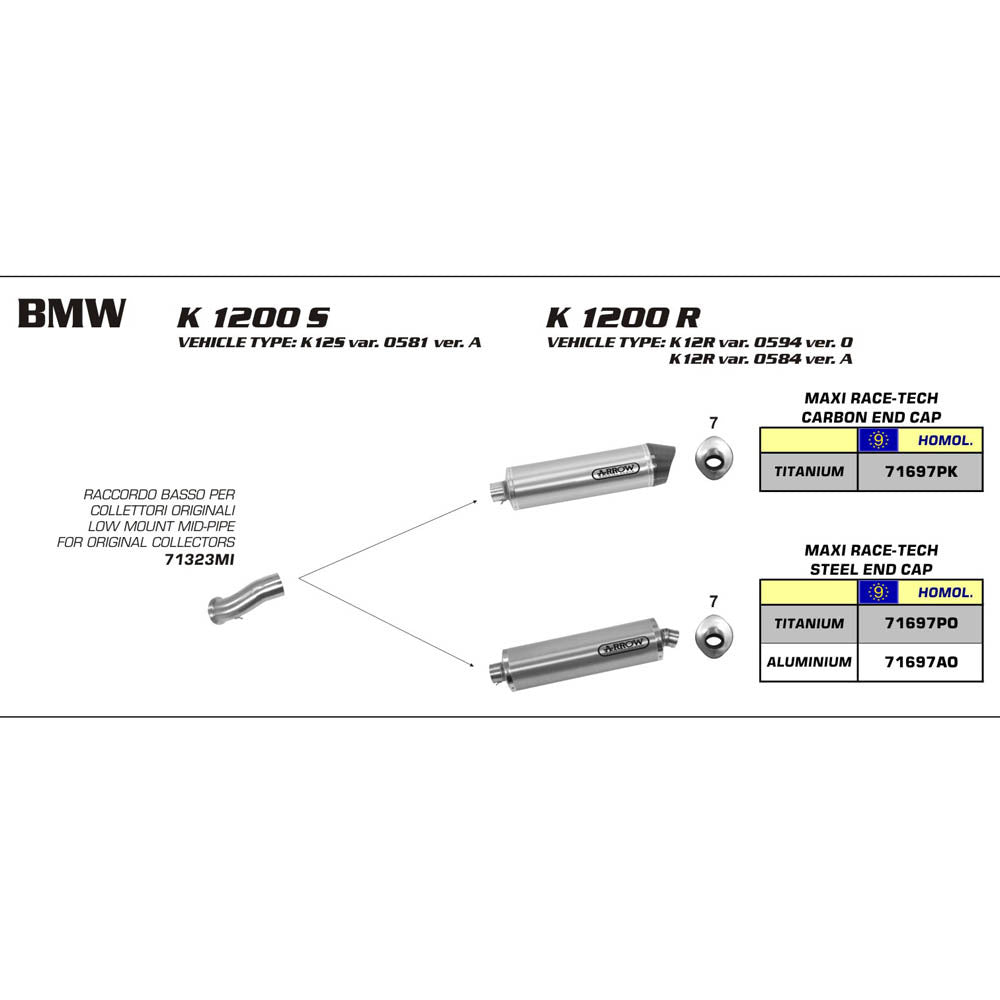 BMW

K 1200 S
VEHICLE TYPE: K12S var. 0581 ver. A

K 1200 R
VEHICLE TYPE: K12R var. 0594 ver. 0
K12R var. 0584 ver. A

RACCORDO BASSO PER COLLETTORI ORIGINALI
LOW MOUNT MID-PIPE FOR ORIGINAL COLLECTORS
71323MI

ARROW

7

MAXI RACE-TECH
CARBON END CAP

| | 9 HOMOL. |
|---|---|
| TITANIUM | 71697PK |

ARROW

7

MAXI RACE-TECH
STEEL END CAP

| | 9 HOMOL. |
|---|---|
| TITANIUM | 71697PO |
| ALUMINIUM | 71697AO |