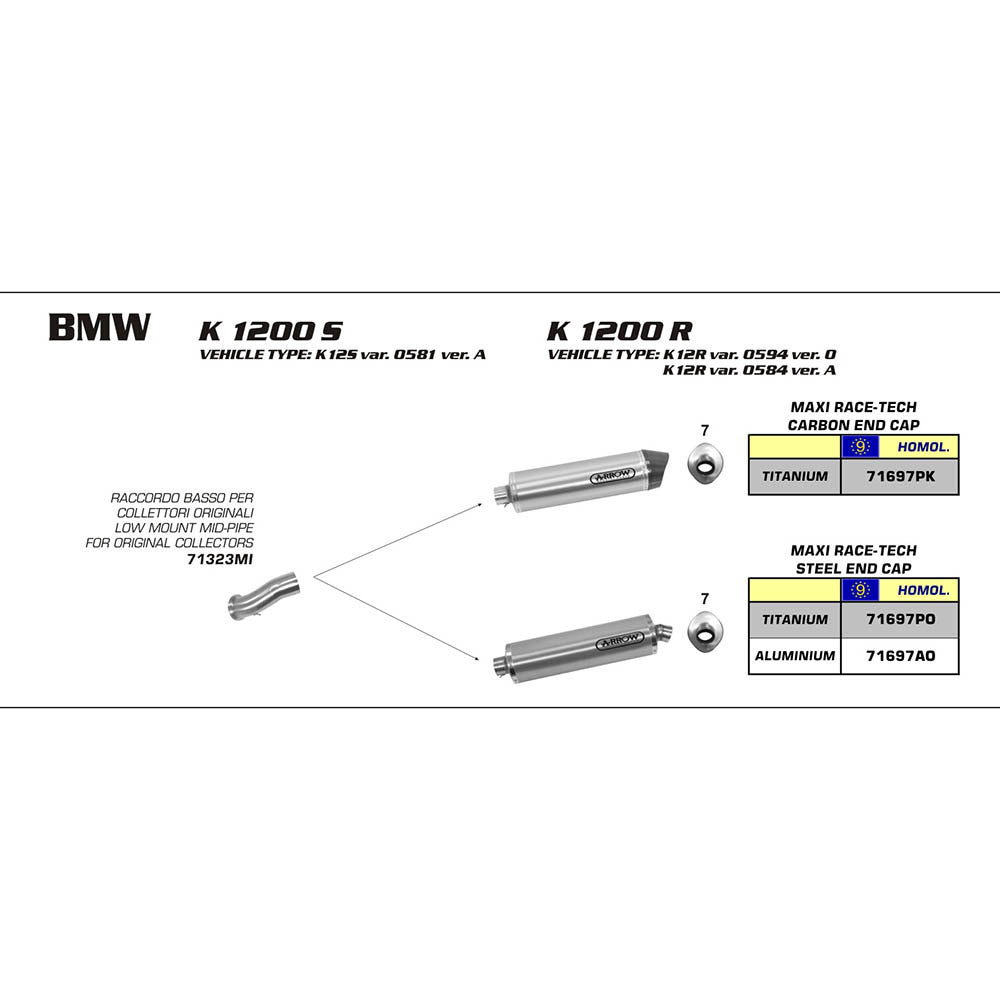 BMW

K 1200 S
VEHICLE TYPE: K12S var. 0581 ver. A

K 1200 R
VEHICLE TYPE: K12R var. 0594 ver. 0
K12R var. 0584 ver. A

RACCORDO BASSO PER COLLETTORI ORIGINALI
LOW MOUNT MID-PIPE FOR ORIGINAL COLLECTORS
71323MI

ARROW

7

MAXI RACE-TECH
CARBON END CAP

| | 9 HOMOL. |
|---|---|
| TITANIUM | 71697PK |

ARROW

7

MAXI RACE-TECH
STEEL END CAP

| | 9 HOMOL. |
|---|---|
| TITANIUM | 71697PO |
| ALUMINIUM | 71697AO |