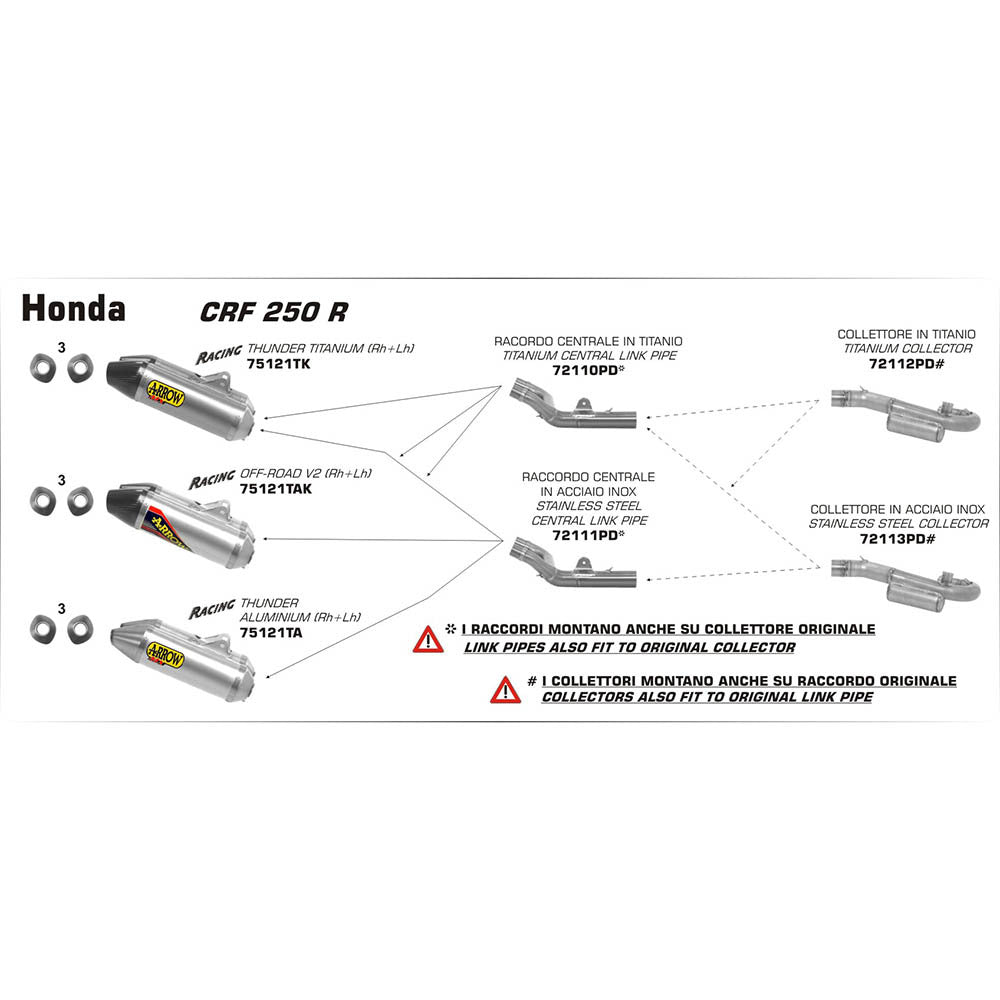 Honda

CRF 250 R

3

Racing THUNDER TITANIUM (Rh+Lh)
75121TK

ARROW

3

Racing OFF-ROAD V2 (Rh+Lh)
75121TAK

ARROW

3

Racing THUNDER ALUMINIUM (Rh+Lh)
75121TA

ARROW

RACCORDO CENTRALE IN TITANIO
TITANIUM CENTRAL LINK PIPE
72110PD*

RACCORDO CENTRALE IN ACCIAIO INOX
STAINLESS STEEL CENTRAL LINK PIPE
72111PD*

COLLETTORE IN TITANIO
TITANIUM COLLECTOR
72112PD#

COLLETTORE IN ACCIAIO INOX
STAINLESS STEEL COLLECTOR
72113PD#

* I RACCORDI MONTANO ANCHE SU COLLETTORE ORIGINALE
LINK PIPES ALSO FIT TO ORIGINAL COLLECTOR

# I COLLETTORI MONTANO ANCHE SU RACCORDO ORIGINALE
COLLECTORS ALSO FIT TO ORIGINAL LINK PIPE