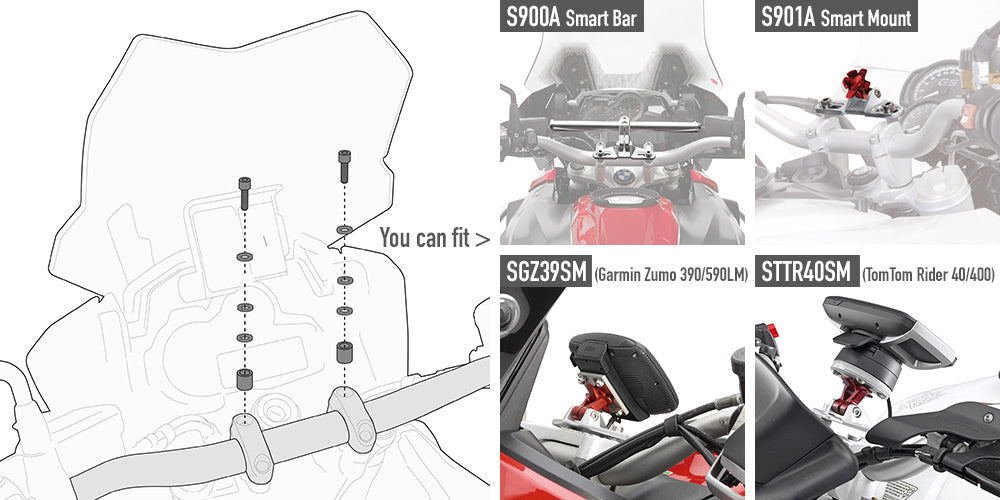 You can fit >

S900A Smart Bar

S901A Smart Mount

SGZ39SM (Garmin Zumo 390/590LM)

STTR40SM (TomTom Rider 40/400)