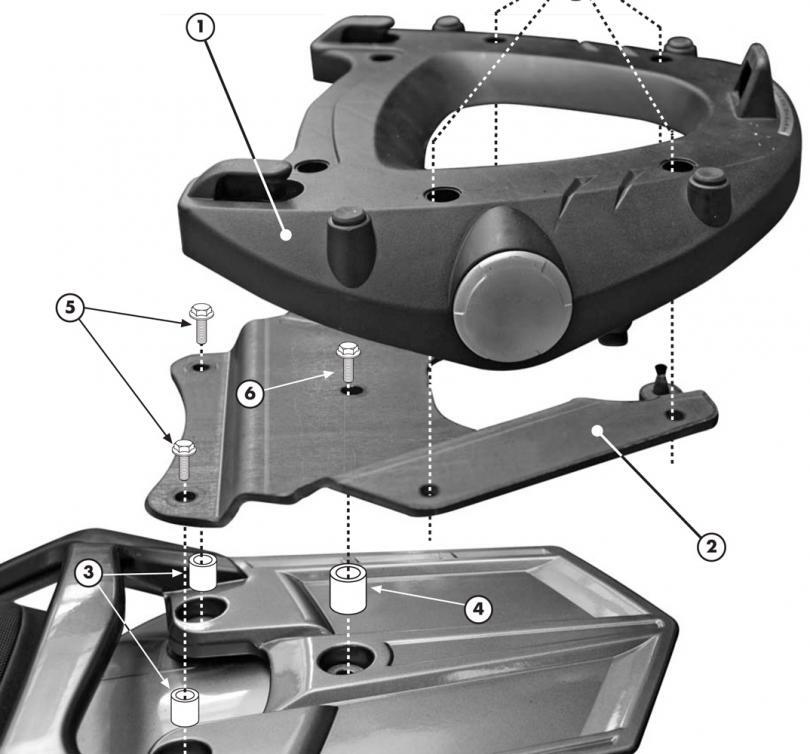 1
5
6
2
3
4