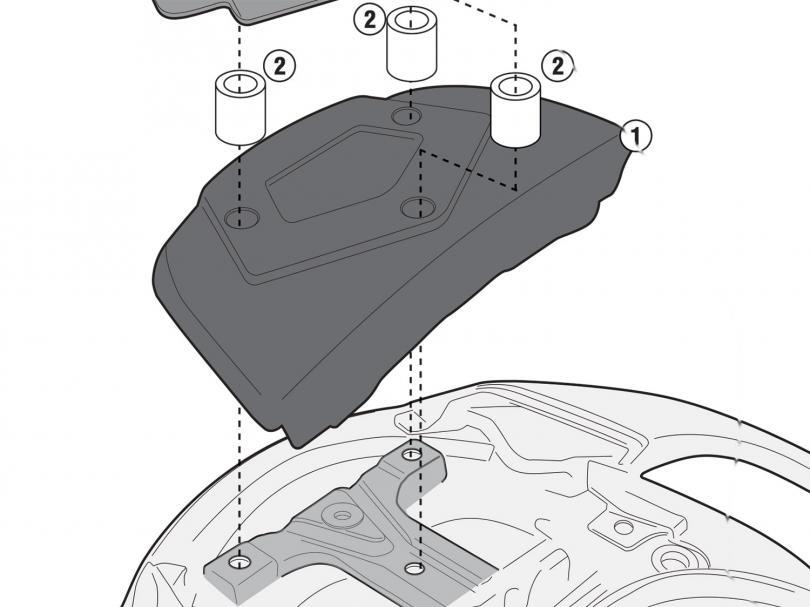 2
2
2
1