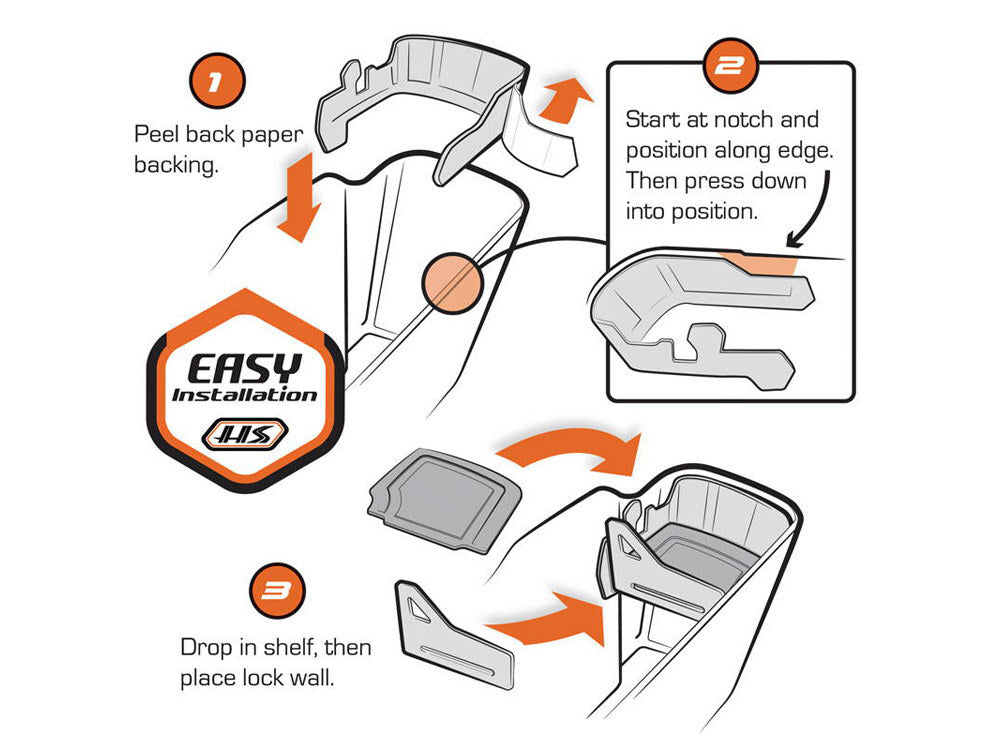 1

Peel back paper backing.

2

Start at notch and position along edge. Then press down into position.

EASY Installation

JHS

3

Drop in shelf, then place lock wall.