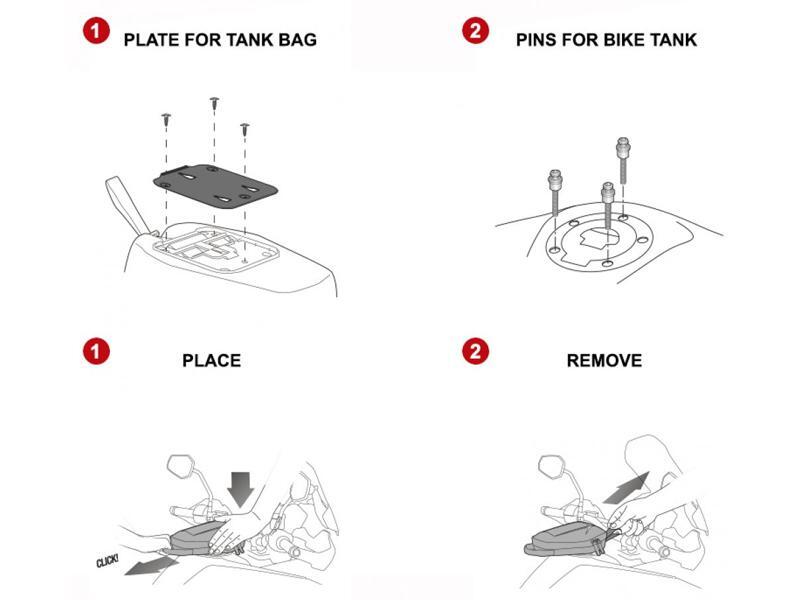 1 PLATE FOR TANK BAG

2 PINS FOR BIKE TANK

1 PLACE

CLICK!

2 REMOVE