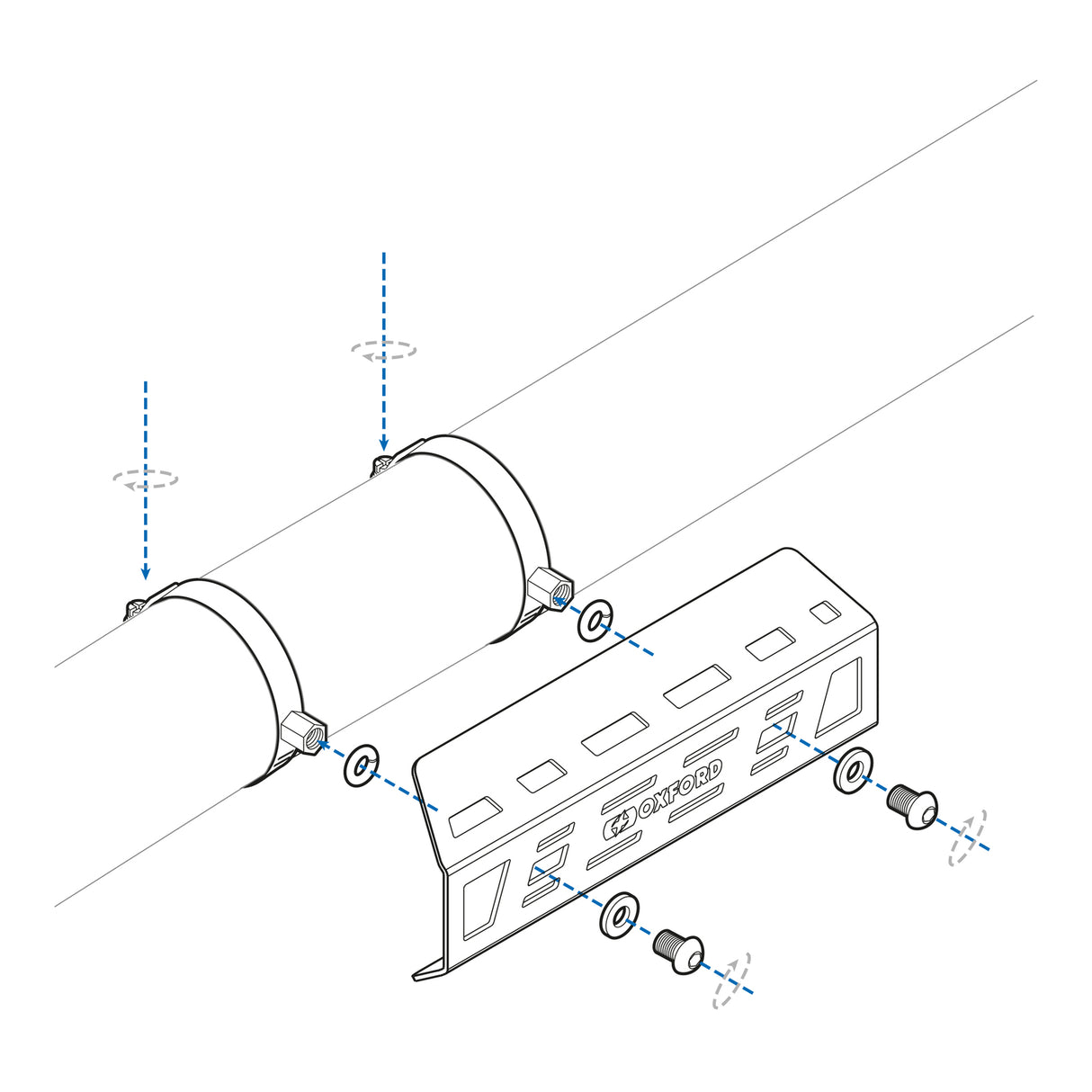 OXFORD