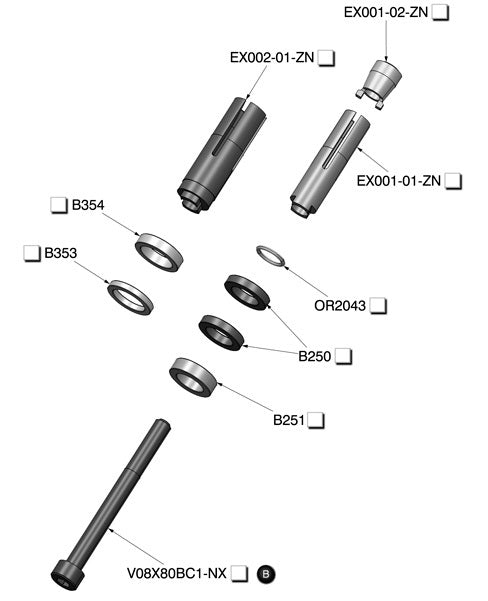 EX001-02-ZN

EX002-01-ZN

EX001-01-ZN

B354

B353

OR2043

B250

B251

V08X80BC1-NX

B