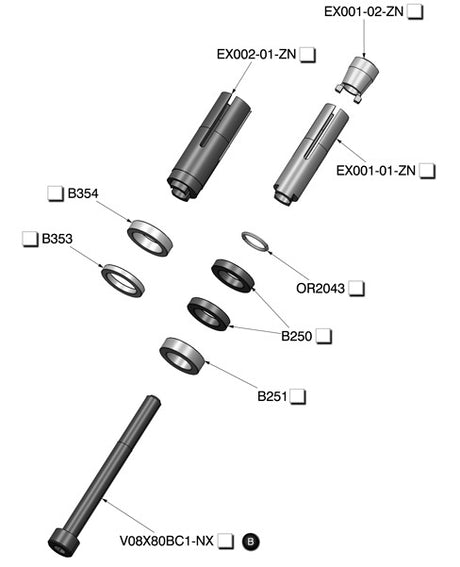 EX001-02-ZN

EX002-01-ZN

EX001-01-ZN

B354

B353

OR2043

B250

B251

V08X80BC1-NX B