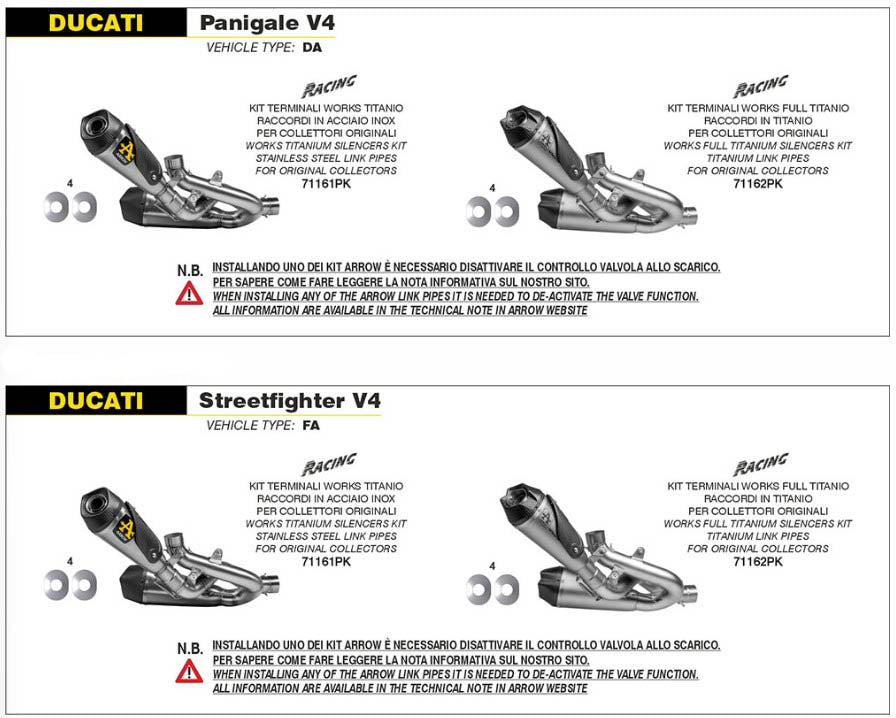 DUCATI Panigale V4
VEHICLE TYPE: DA

RACING
KIT TERMINALI WORKS TITANIO
RACCORDI IN ACCIAIO INOX
PER COLLETTORI ORIGINALI
WORKS TITANIUM SILENCERS KIT
STAINLESS STEEL LINK PIPES
FOR ORIGINAL COLLECTORS
71161PK

4

RACING
KIT TERMINALI WORKS FULL TITANIO
RACCORDI IN TITANIO
PER COLLETTORI ORIGINALI
WORKS FULL TITANIUM SILENCERS KIT
TITANIUM LINK PIPES
FOR ORIGINAL COLLECTORS
71162PK

4

N.B. INSTALLANDO UNO DEI KIT ARROW È NECESSARIO DISATTIVARE IL CONTROLLO VALVOLA ALLO SCARICO.
PER SAPERE COME FARE LEGGERE LA NOTA INFORMATIVA SUL NOSTRO SITO.
WHEN INSTALLING ANY OF THE ARROW LINK PIPES IT IS NEEDED TO DE-ACTIVATE THE VALVE FUNCTION.
ALL INFORMATION ARE AVAILABLE IN THE TECHNICAL NOTE IN ARROW WEBSITE

DUCATI Streetfighter V4
VEHICLE TYPE: FA

RACING
KIT TERMINALI WORKS TITANIO
RACCORDI IN ACCIAIO INOX
PER COLLETTORI ORIGINALI
WORKS TITANIUM SILENCERS KIT
STAINLESS STEEL LINK PIPES
FOR ORIGINAL COLLECTORS
71161PK

4

RACING
KIT TERMINALI WORKS FULL TITANIO
RACCORDI IN TITANIO
PER COLLETTORI ORIGINALI
WORKS FULL TITANIUM SILENCERS KIT
TITANIUM LINK PIPES
FOR ORIGINAL COLLECTORS
71162PK

4

N.B. INSTALLANDO UNO DEI KIT ARROW È NECESSARIO DISATTIVARE IL CONTROLLO VALVOLA ALLO SCARICO.
PER SAPERE COME FARE LEGGERE LA NOTA INFORMATIVA SUL NOSTRO SITO.
WHEN INSTALLING ANY OF THE ARROW LINK PIPES IT IS NEEDED TO DE-ACTIVATE THE VALVE FUNCTION.
ALL INFORMATION ARE AVAILABLE IN THE TECHNICAL NOTE IN ARROW WEBSITE