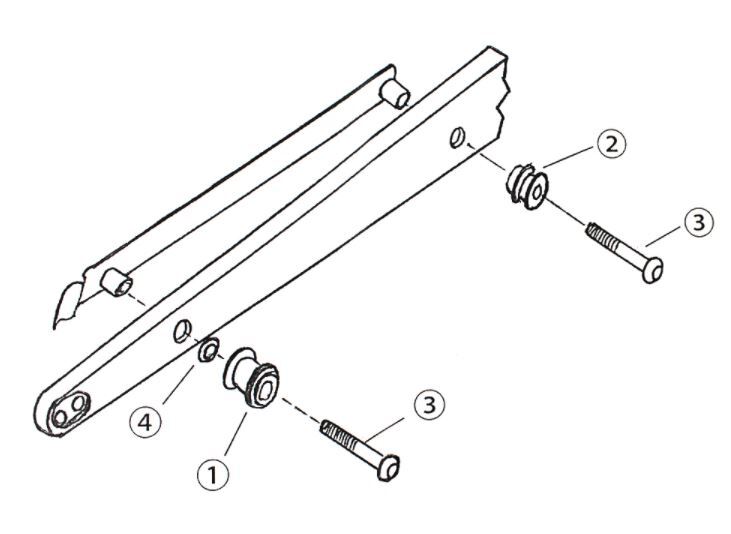 2
3
4
3
1