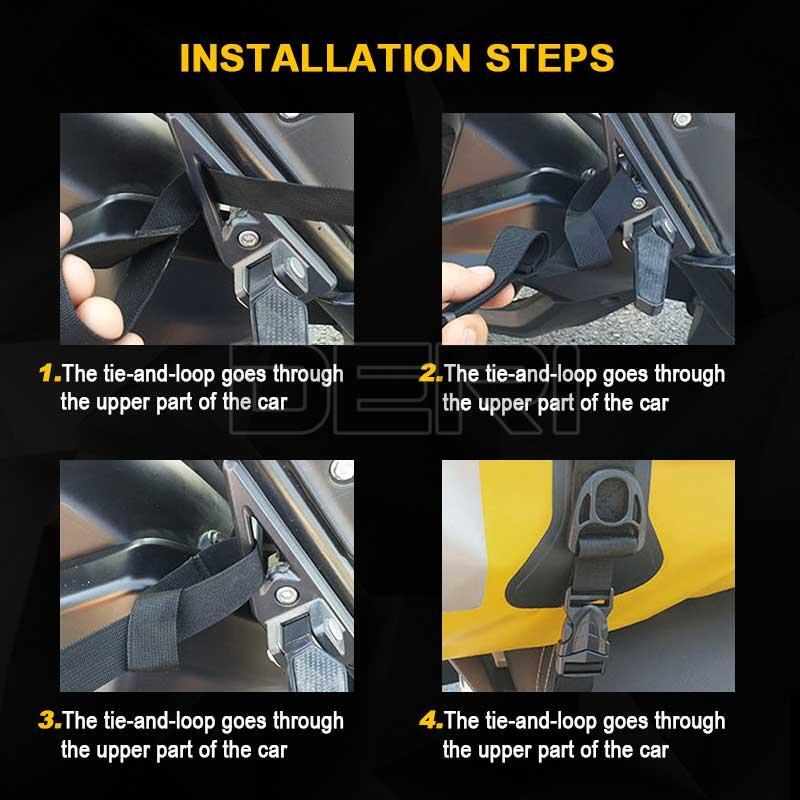 INSTALLATION STEPS

1.The tie-and-loop goes through the upper part of the car

2.The tie-and-loop goes through the upper part of the car

DERI

3.The tie-and-loop goes through the upper part of the car

4.The tie-and-loop goes through the upper part of the car