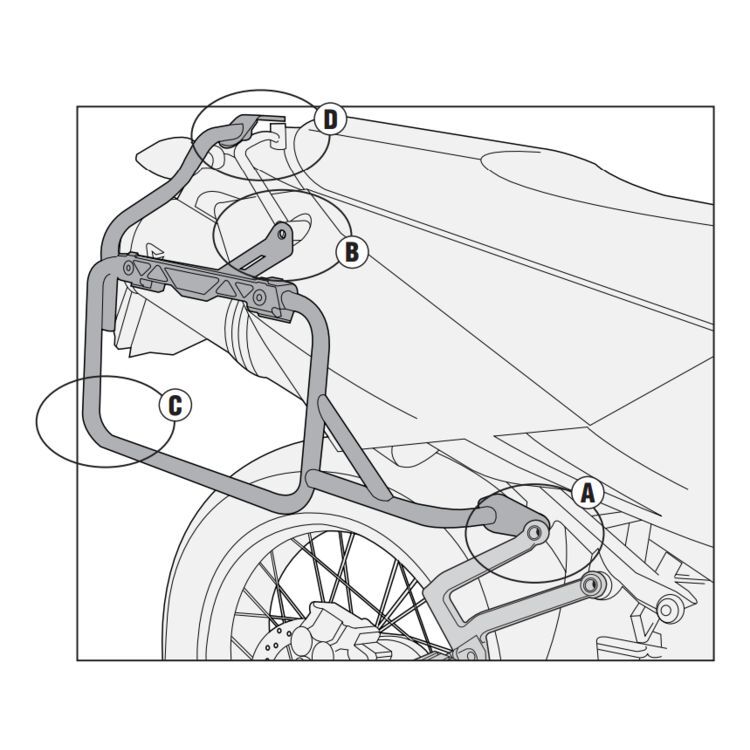 D
B
C
A